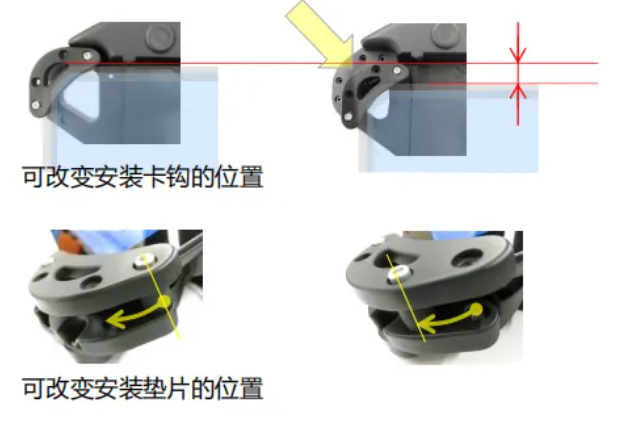 可改变安装卡钩的位置

可改变安装垫片的位置